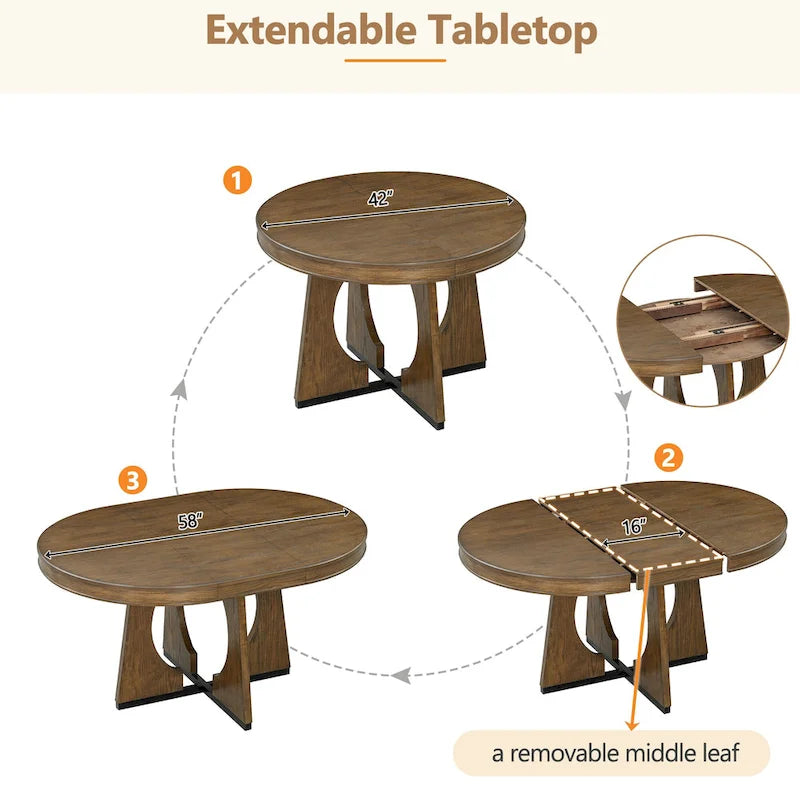 Extendable Tabletop

1

42"

2

16"

3

58"

a removable middle leaf