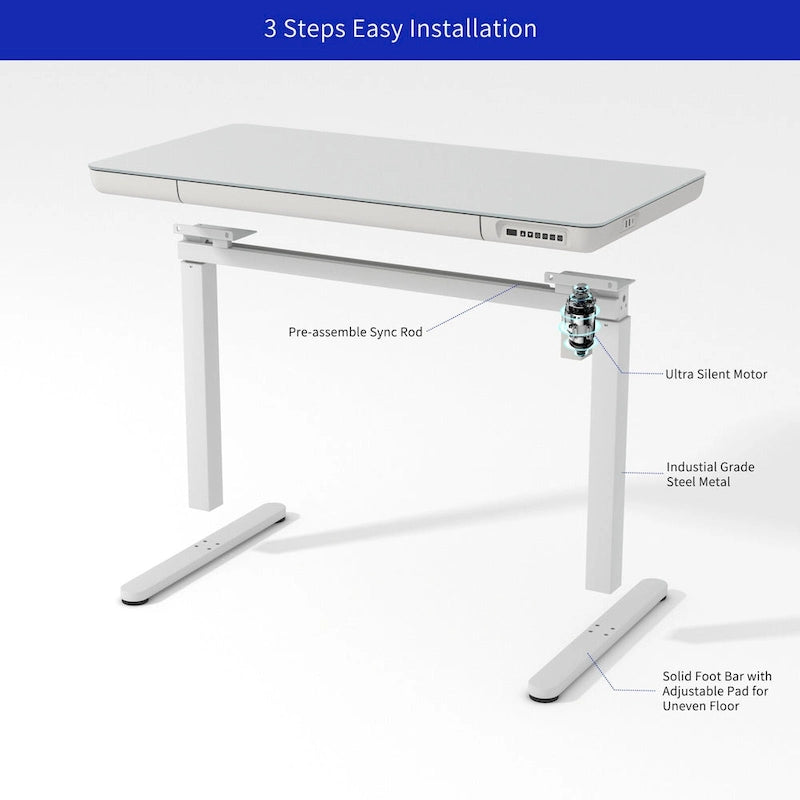 3 Steps Easy Installation

Pre-assemble Sync Rod

Ultra Silent Motor

Industial Grade Steel Metal

Solid Foot Bar with Adjustable Pad for Uneven Floor