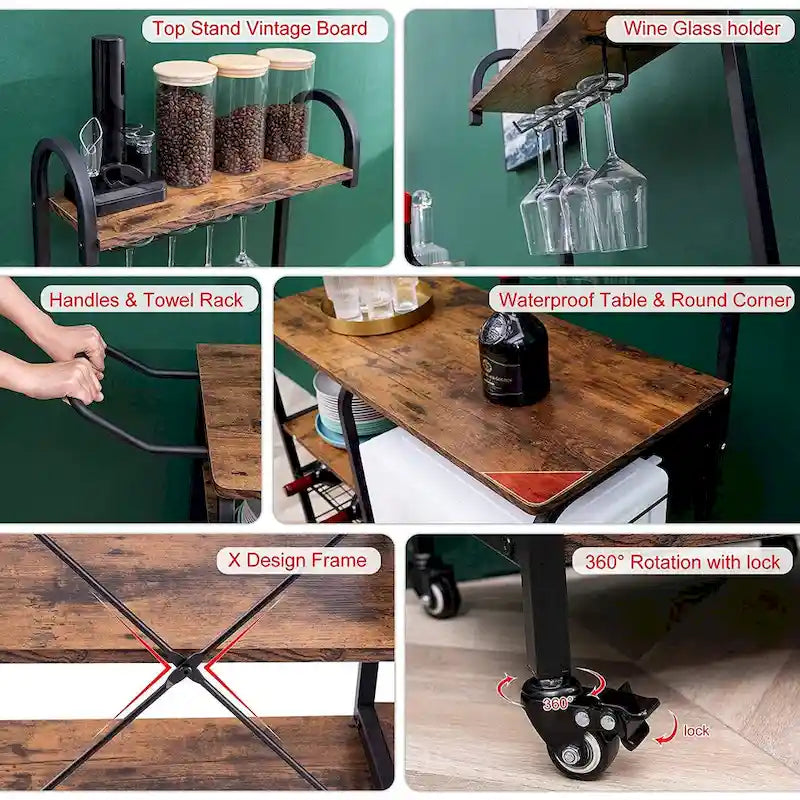 Top Stand Vintage Board

Wine Glass holder

Handles & Towel Rack

Waterproof Table & Round Corner

X Design Frame

360° Rotation with lock

360°

lock