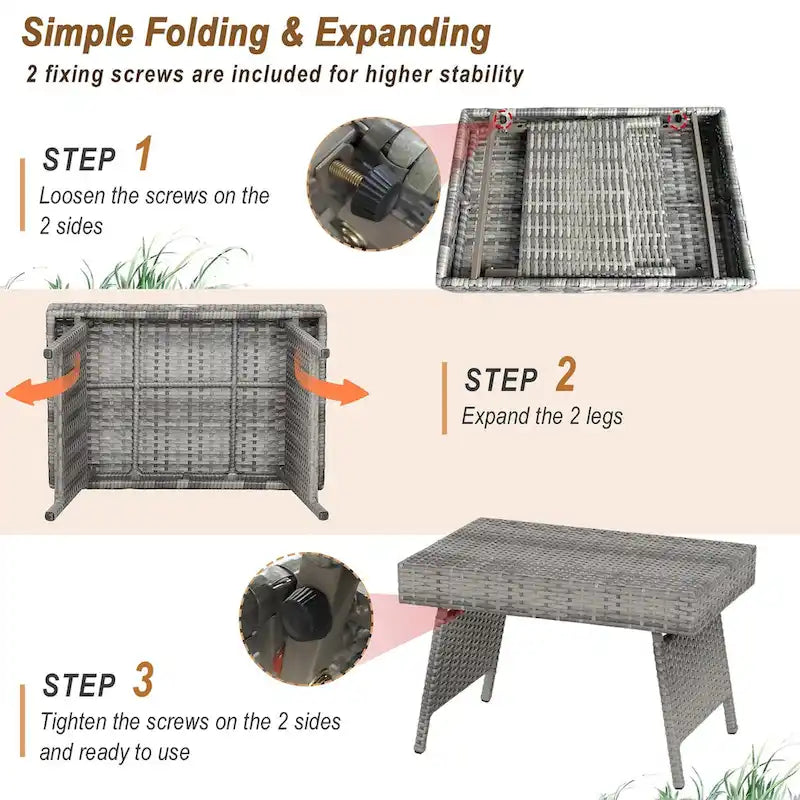 Simple Folding & Expanding

2 fixing screws are included for higher stability

STEP 1

Loosen the screws on the 2 sides

STEP 2

Expand the 2 legs

STEP 3

Tighten the screws on the 2 sides and ready to use