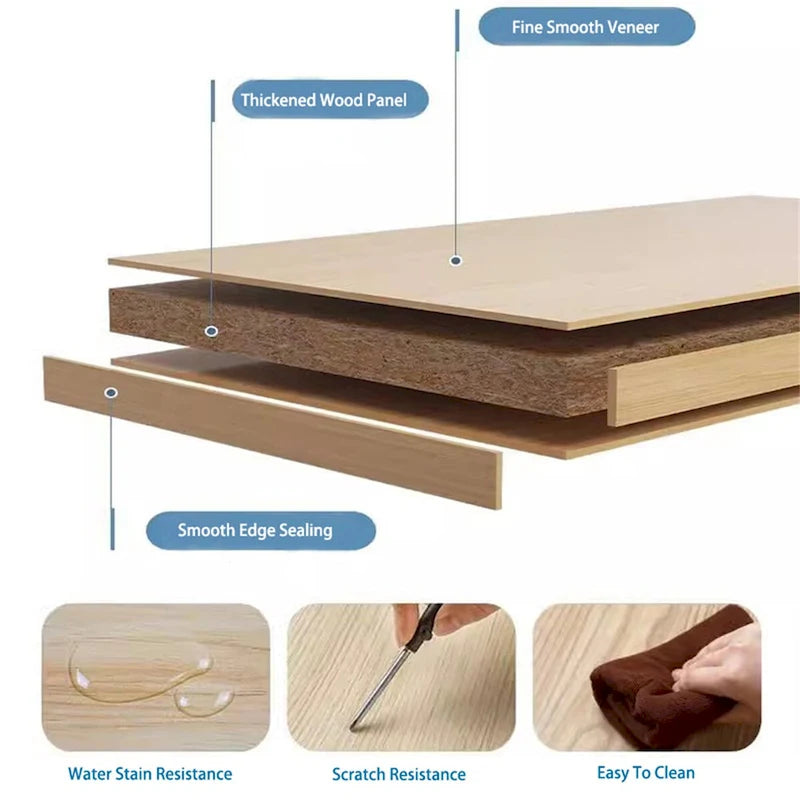 Fine Smooth Veneer

Thickened Wood Panel

Smooth Edge Sealing

Water Stain Resistance

Scratch Resistance

Easy To Clean